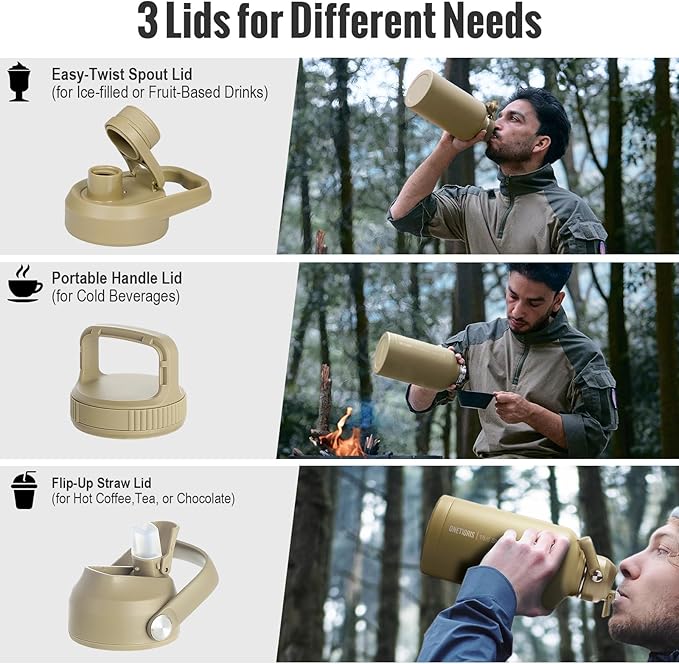 3 Lids for Different Needs

Easy-Twist Spout Lid
(for Ice-filled or Fruit-Based Drinks)

Portable Handle Lid
(for Cold Beverages)

Flip-Up Straw Lid
(for Hot Coffee,Tea, or Chocolate)

ONETIGRIS